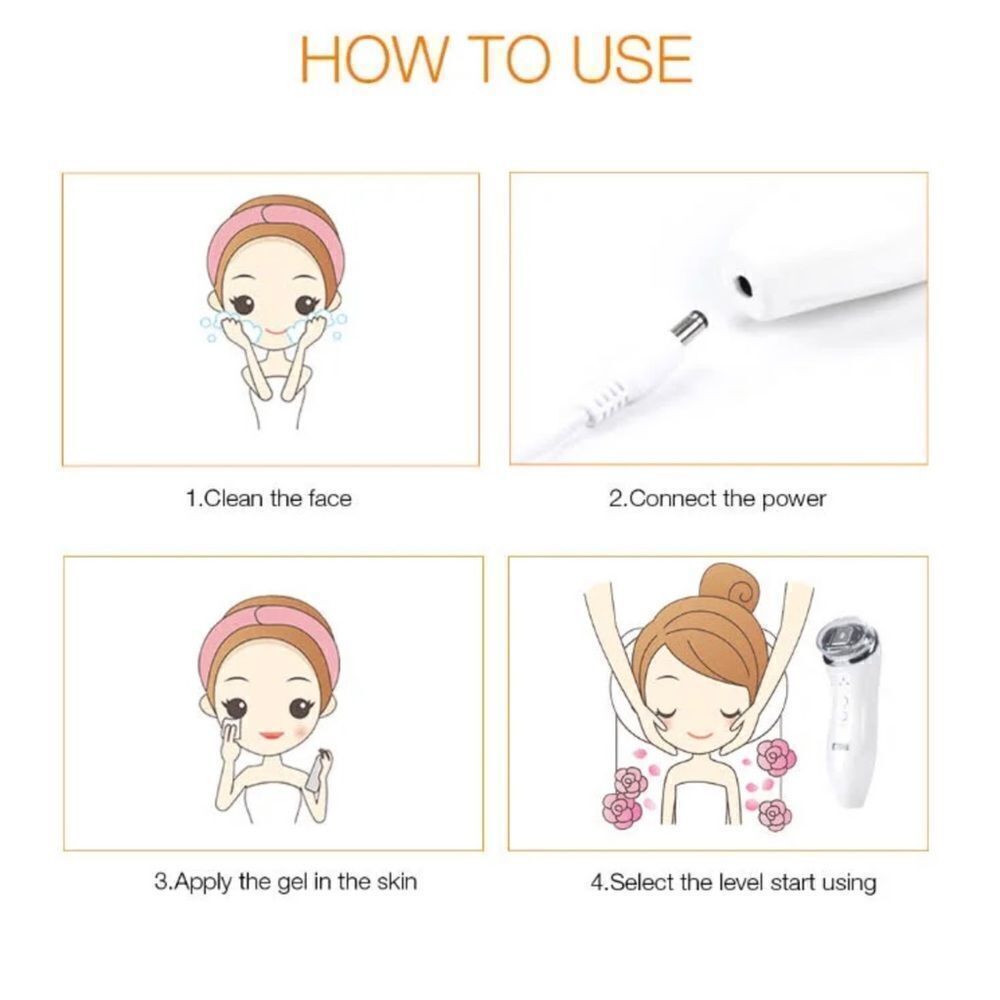 HOW TO USE

1.Clean the face

2.Connect the power

3.Apply the gel in the skin

4.Select the level start using